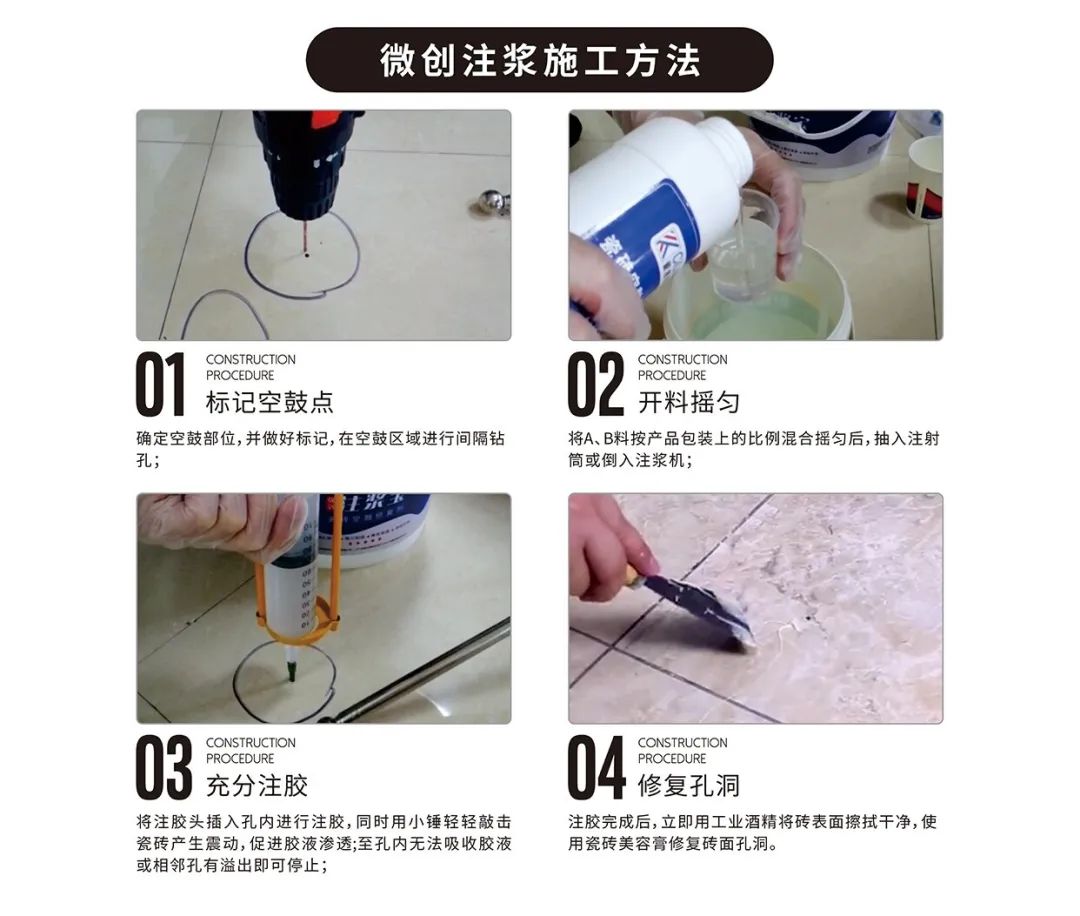 微创注浆施工方法

01 CONSTRUCTION PROCEDURE
标记空鼓点
确定空鼓部位，并做好标记，在空鼓区域进行间隔钻孔；

02 CONSTRUCTION PROCEDURE
开料摇匀
将A、B料按产品包装上的比例混合摇匀后，抽入注射筒或倒入注浆机；

03 CONSTRUCTION PROCEDURE
充分注胶
将注胶头插入孔内进行注胶，同时用小锤轻轻敲击瓷砖产生震动，促进胶液渗透；至孔内无法吸收胶液或相邻孔有溢出即可停止；

04 CONSTRUCTION PROCEDURE
修复孔洞
注胶完成后，立即用工业酒精将砖表面擦拭干净，使用瓷砖美容膏修复砖面孔洞。